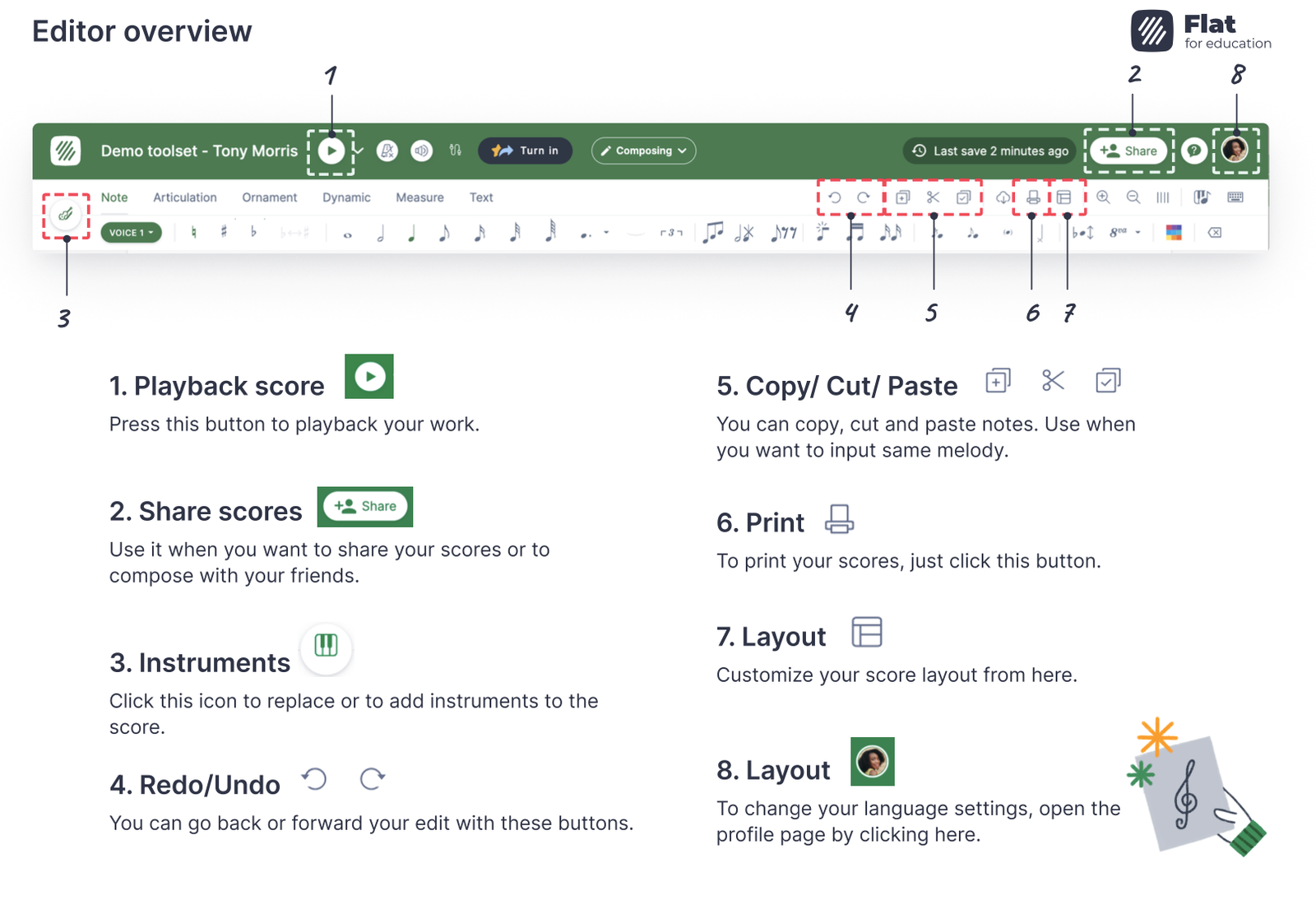 Editor overview

Flat
for education

1 2 8

Demo toolset - Tony Morris Turn in Composing Last save 2 minutes ago Share

Note Articulation Ornament Dynamic Measure Text

VOICE 1

3 4 5 6 7

1. Playback score

Press this button to playback your work.

2. Share scores Share

Use it when you want to share your scores or to compose with your friends.

3. Instruments

Click this icon to replace or to add instruments to the score.

4. Redo/Undo

You can go back or forward your edit with these buttons.

5. Copy/ Cut/ Paste

You can copy, cut and paste notes. Use when you want to input same melody.

6. Print

To print your scores, just click this button.

7. Layout

Customize your score layout from here.

8. Layout

To change your language settings, open the profile page by clicking here.